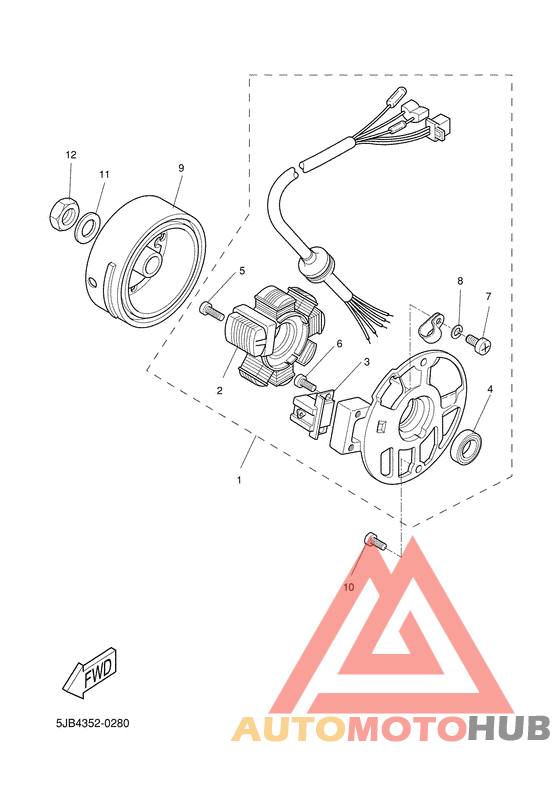 12
11
9
5
8
7
6
3
2
4
1
10
FWD
5JB4352-0280
AUTOMOTOHUB