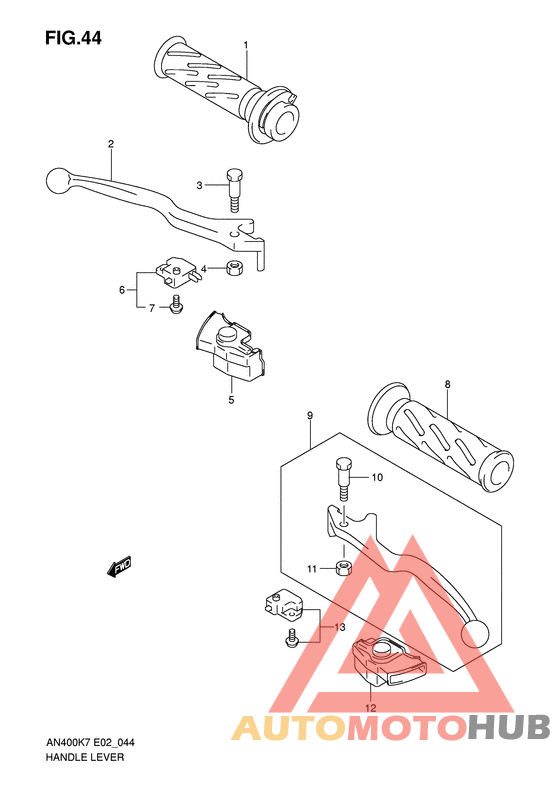 FIG.44

1

2

3

4

6

7

5

8

9

10

11

13

12

FWD

AUTOMOTOHUB

AN400K7 E02_044
HANDLE LEVER