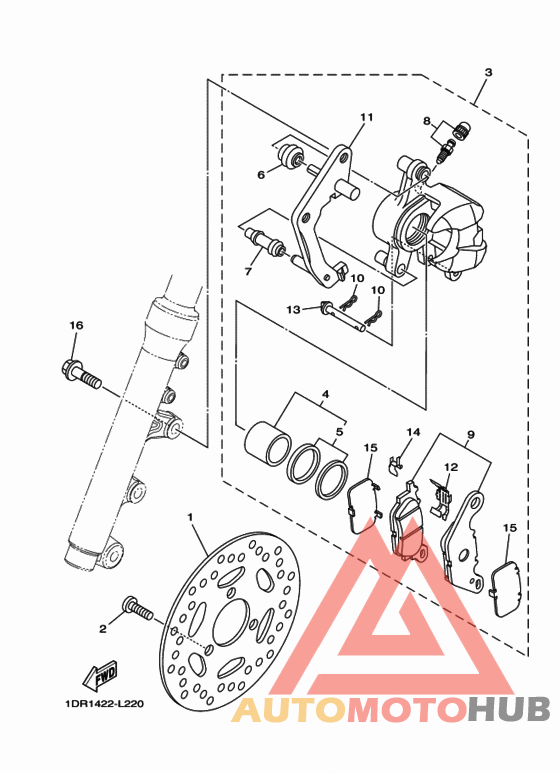 3
11
8
6
7
10
10
13
16
4
5
14
9
15
12
15
1
2
FWD
1DR1422-L220
AUTOMOTOHUB