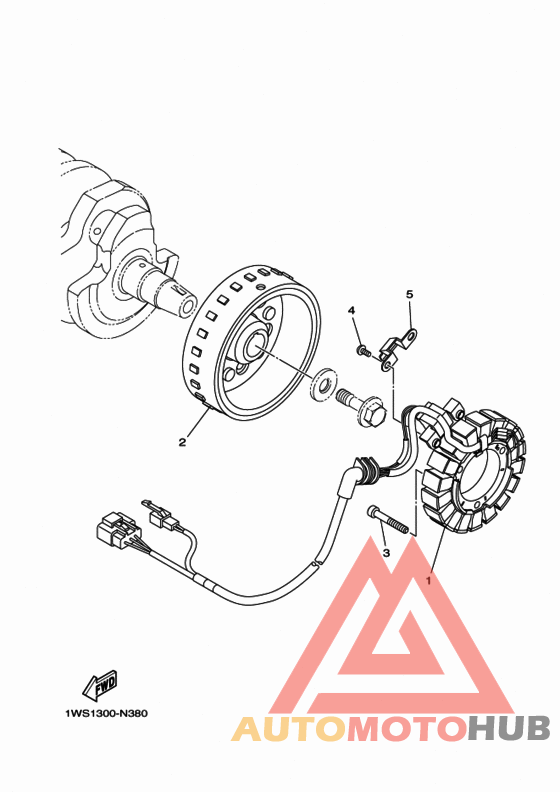 5
4
2
3
1
FWD
1WS1300-N380
AUTOMOTOHUB