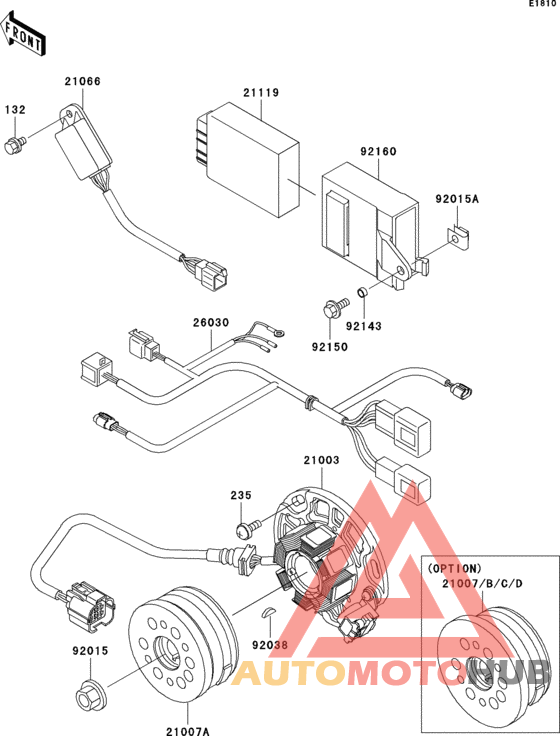 E1810

FRONT

21066

132

21119

92160

92015A

92143

92150

26030

21003

235

(OPTION)
21007/B/C/D

92038

92015

21007A

AUTOMOTOHUB