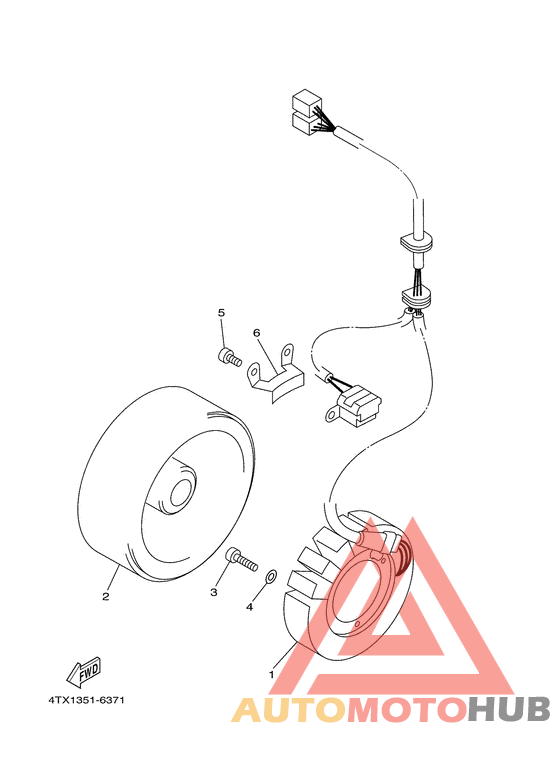 5
6
2
3
4
1
FWD
4TX1351-6371
AUTOMOTOHUB