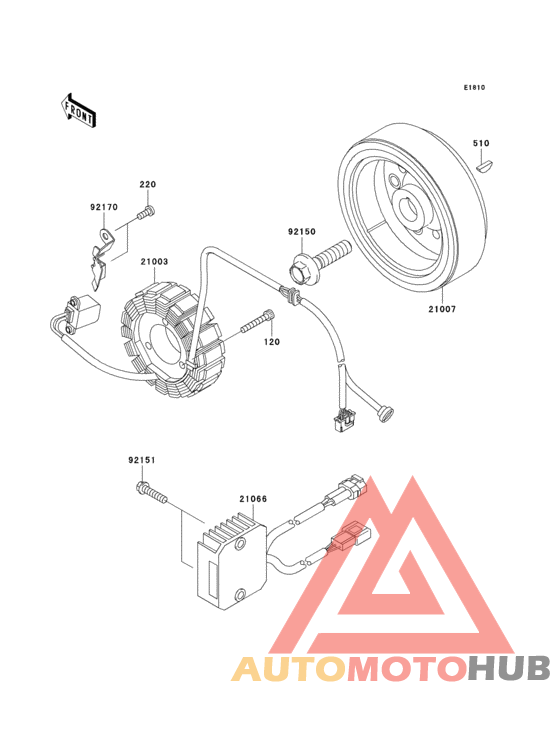 E1810

FRONT

510

220

92170

92150

21003

120

21007

92151

21066

AUTOMOTOHUB