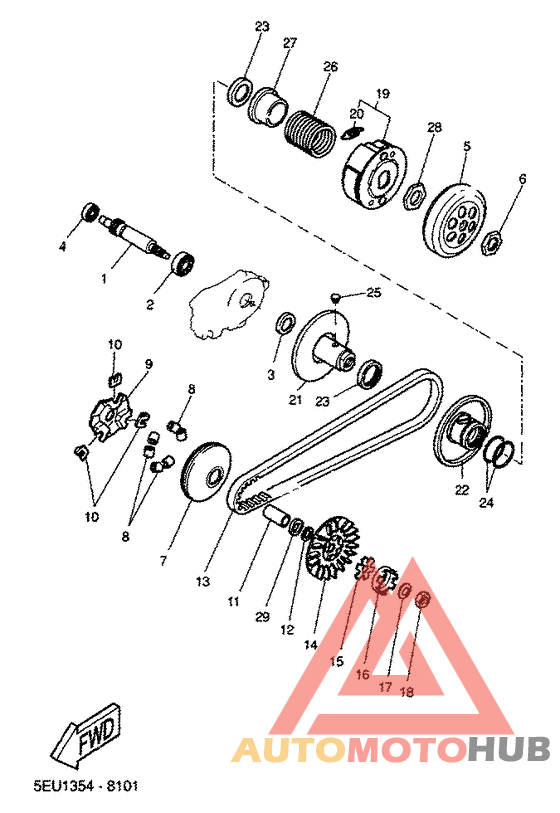 23
27
26
19
20
28
5
6
4
1
2
25
3
21
23
10
9
8
10
8
7
13
11
29
12
14
15
16
17
18
22
24
FWD
AUTOMOTOHUB
5EU1354 - 8101