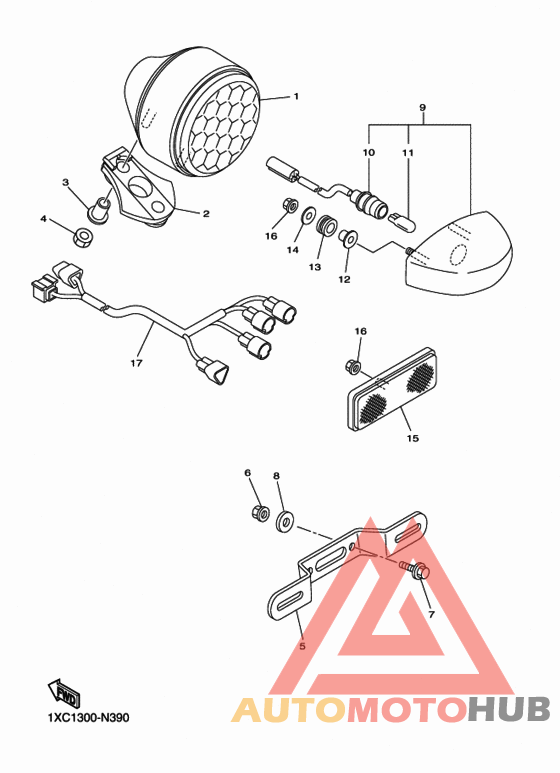 1
9
10
11
3
2
4
16
14
13
12
17
16
15
6
8
7
5
FWD
1XC1300-N390
AUTOMOTOHUB