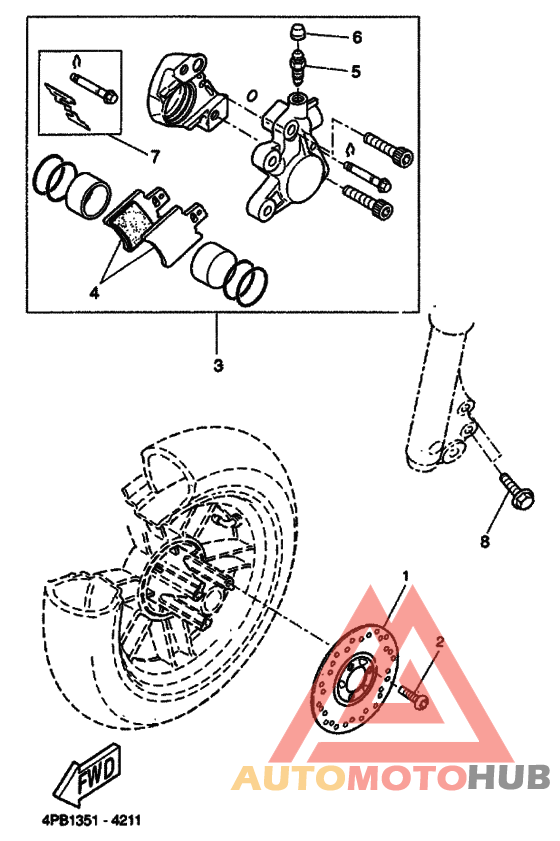 6
5
7
4
3
8
1
2
FWD
4PB1351 - 4211
AUTOMOTOHUB