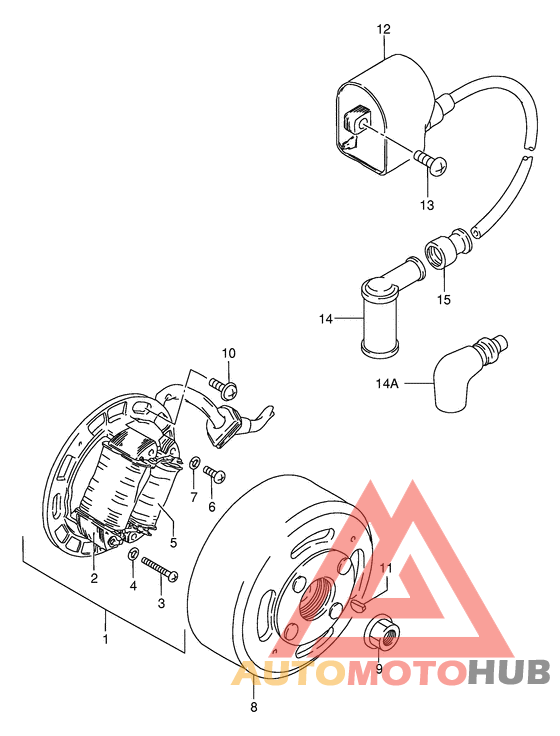 12
13
15
14
14A
10
7
6
5
2
4
3
1
11
9
8
AUTOMOTOHUB