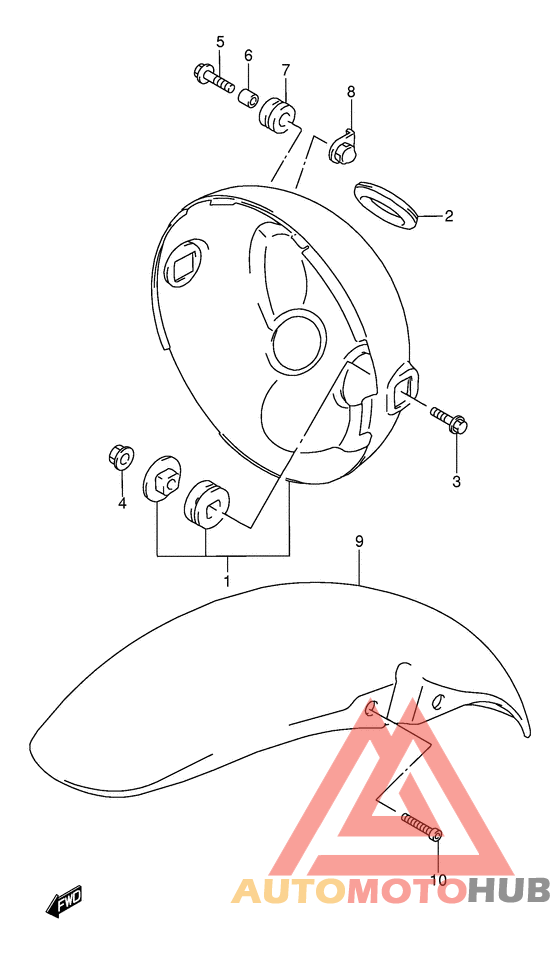 5
6
7
8
2
3
4
1
9
10
FWD
AUTOMOTOHUB