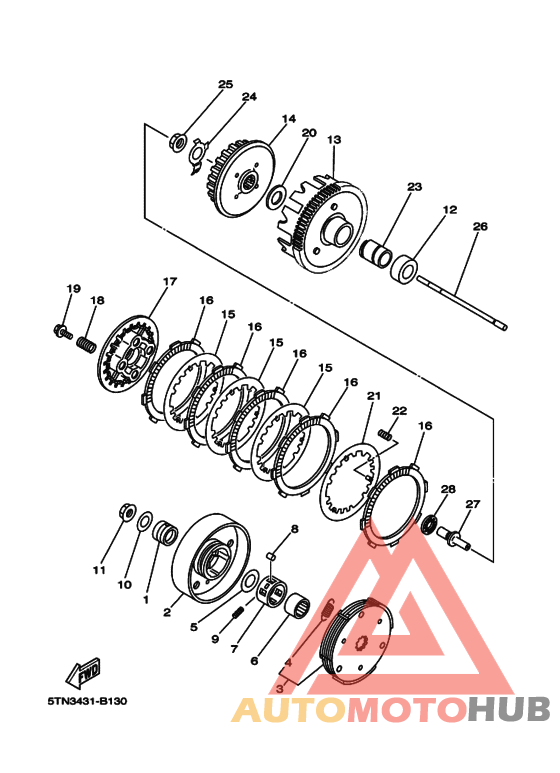 25
24
14
20
13
23
12
26
19
18
17
16
15
16
15
16
15
16
21
22
16
28
27
8
11
10
1
2
5
9
7
6
4
3
FWD
5TN3431-B130
AUTOMOTOHUB