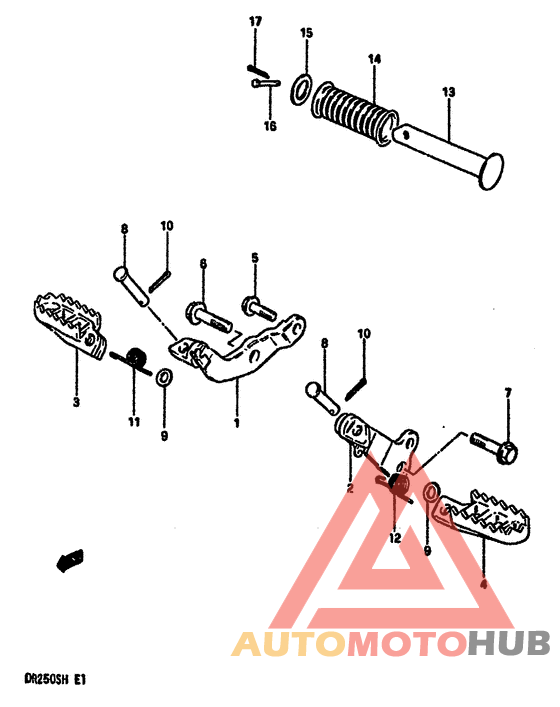 17
15
14
13
16
8
10
6
5
3
11
9
1
8
10
7
2
12
9
4
AUTOMOTOHUB
DR250SH E1