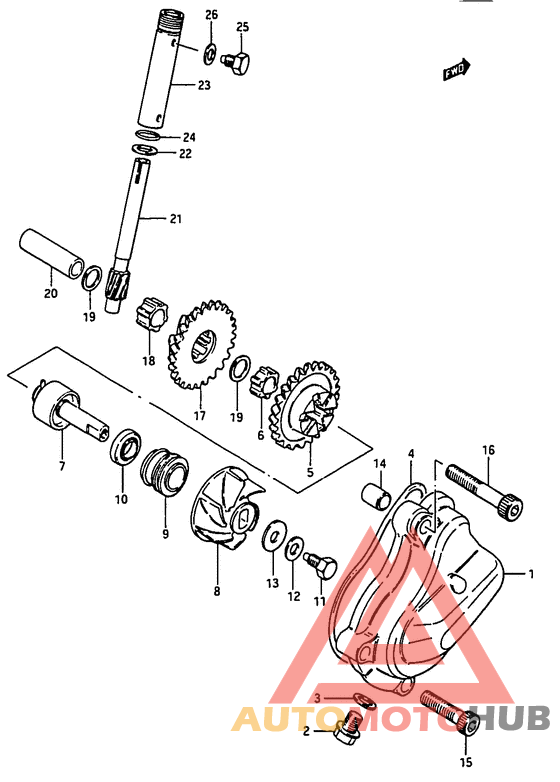 26
25
FWD
23
24
22
21
20
19
18
17
19
6
5
7
10
9
8
13
12
11
14
4
16
1
3
2
15
AUTOMOTOHUB