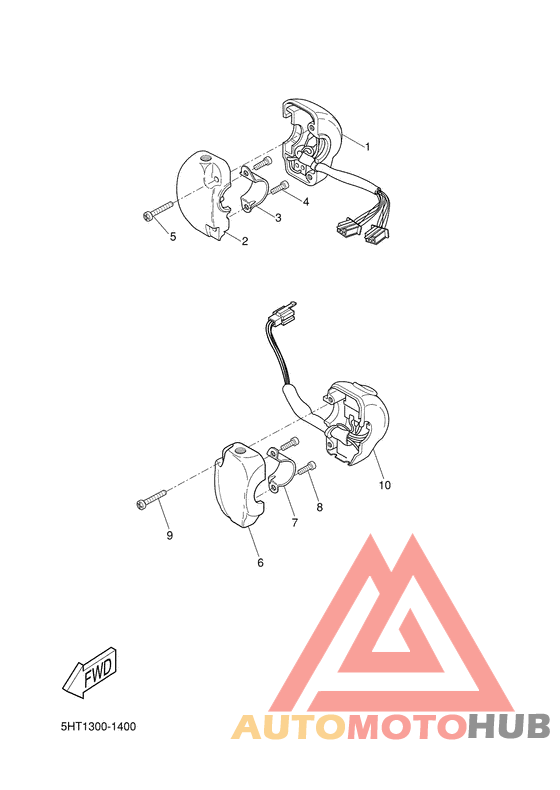 1
4
3
5
2
10
8
7
9
6
FWD
5HT1300-1400
AUTOMOTOHUB