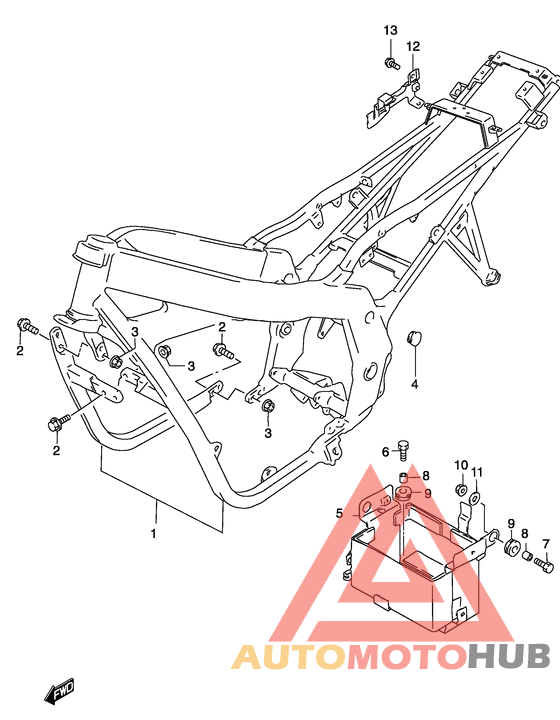 13
12
2
3
2
3
4
2
3
6
8
10
11
9
5
9
8
7
1
AUTOMOTOHUB
FWD