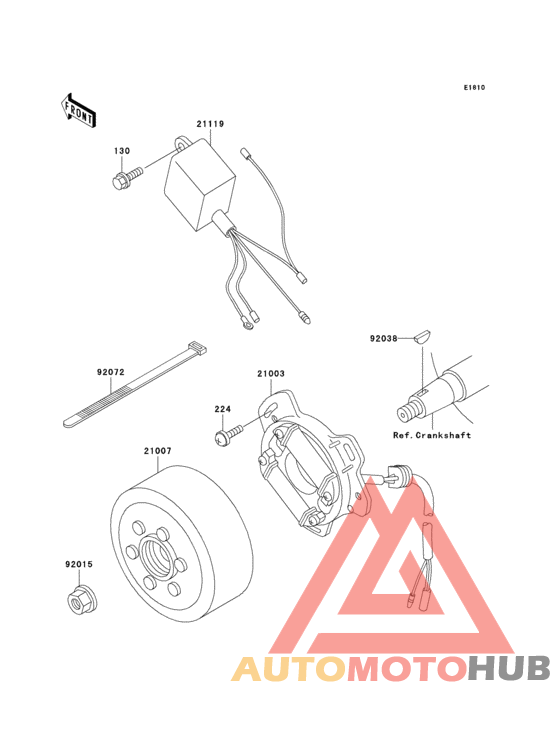 E1810

FRONT

21119

130

92038

92072

21003

224

Ref.Crankshaft

21007

92015

AUTOMOTOHUB