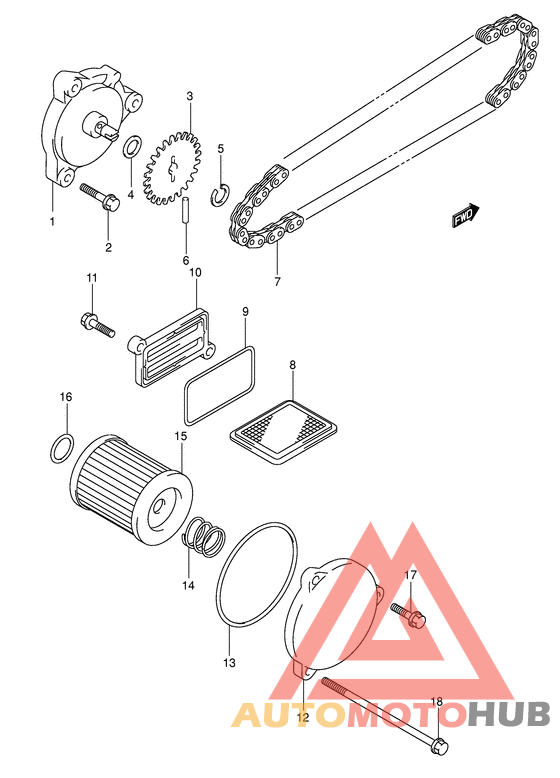 3
5
4
1
2
6
FWD
7
11
10
9
8
16
15
14
13
17
12
18
AUTOMOTOHUB