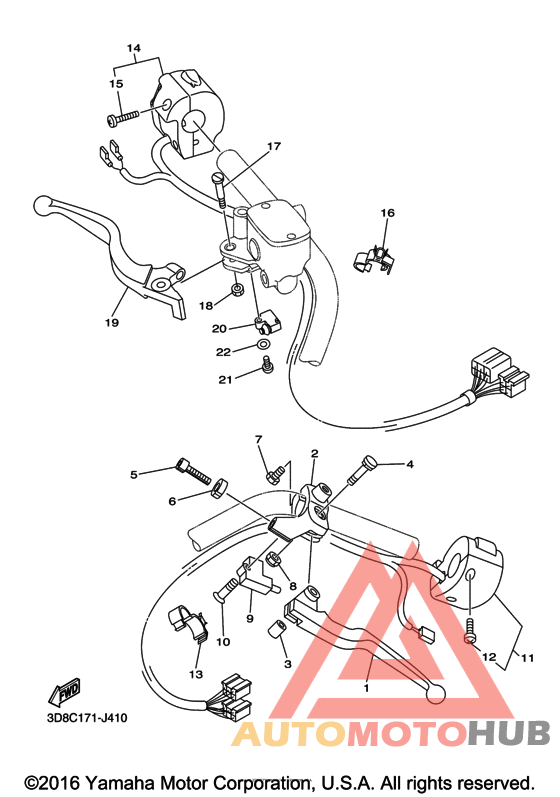 14
15
17
16
19
18
20
22
21
7
2
4
5
6
8
9
10
13
3
1
12
11
FWD
3D8C171-J410
AUTOMOTOHUB
©2016 Yamaha Motor Corporation, U.S.A. All rights reserved.