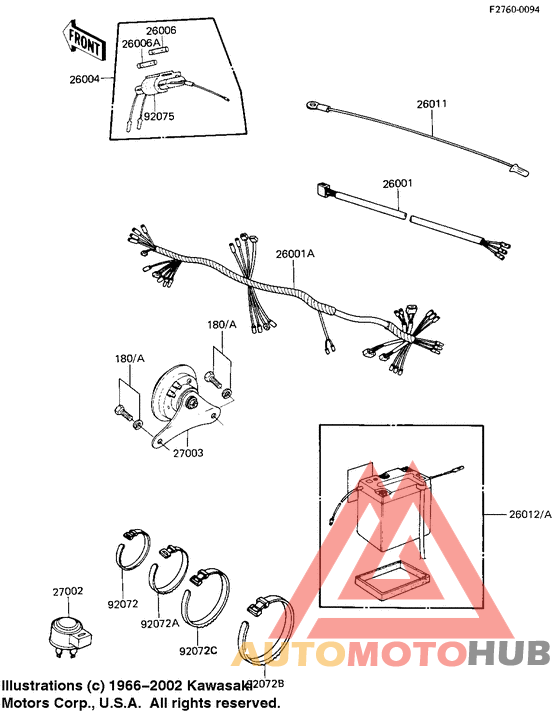 F2760-0094

FRONT

26006
26006A
26004
92075

26011

26001

26001A

180/A
180/A

27003

26012/A

27002
92072
92072A
92072C
92072B

AUTOMOTOHUB

Illustrations (c) 1966–2002 Kawasaki Motors Corp., U.S.A. All rights reserved.