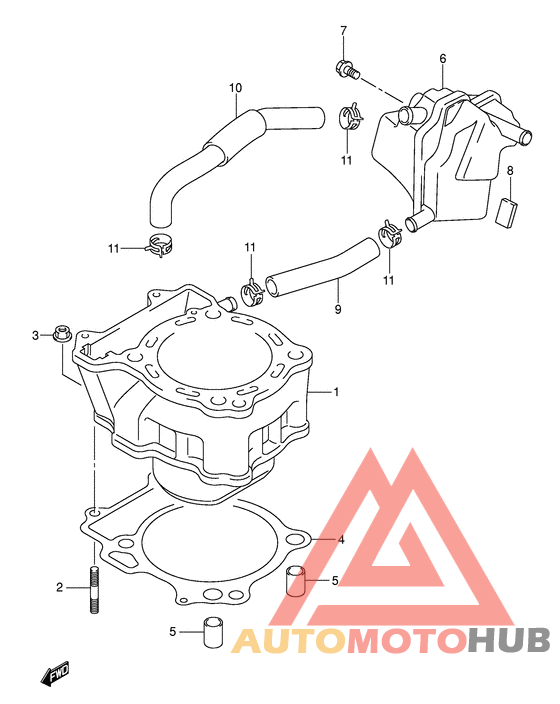 7
6
10
11
8
11
11
11
9
3
1
4
2
5
5
AUTOMOTOHUB
FWD