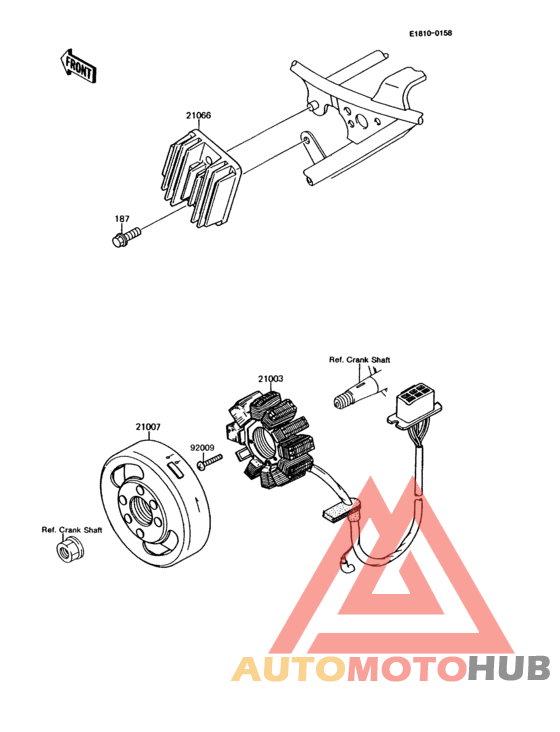 E1810-0158

FRONT

21066

187

Ref. Crank Shaft

21003

21007

92009

Ref. Crank Shaft

AUTOMOTOHUB