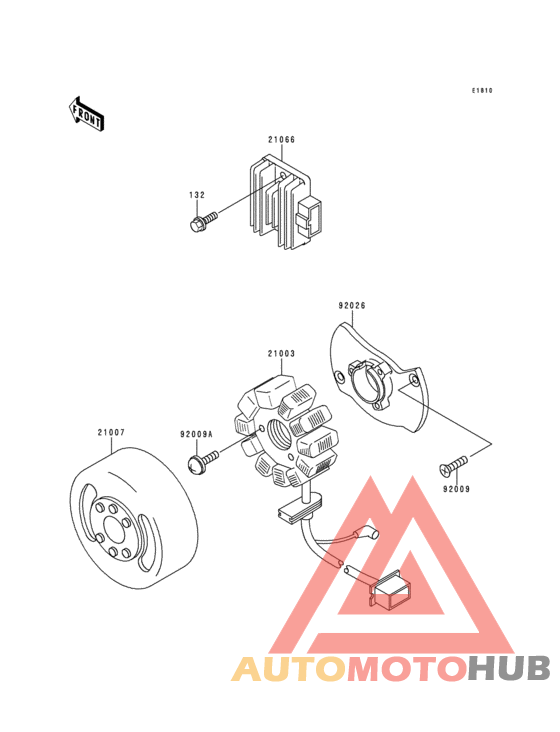 E1810

FRONT

21066

132

92026

21003

21007

92009A

92009

AUTOMOTOHUB