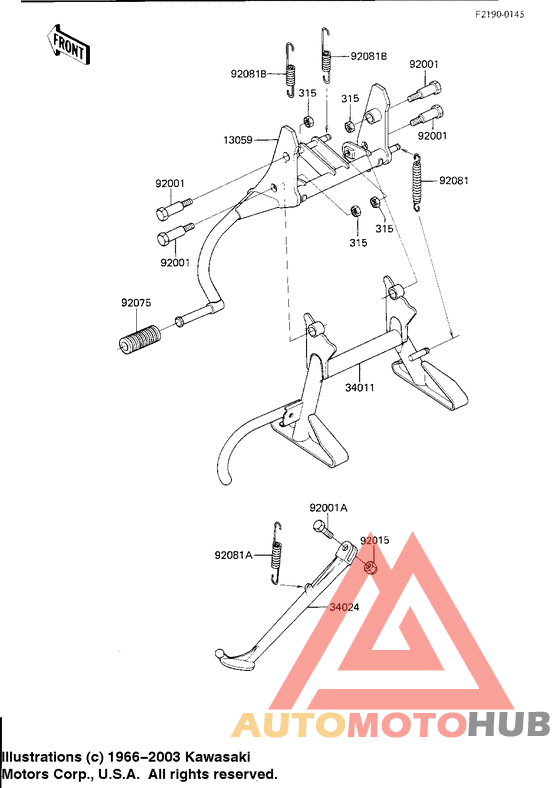 F2190-0145

FRONT

92081B
92081B
92001
315
315
92001
13059
92081
92001
315
315
92001
92075
34011
92001A
92081A
92015
34024

AUTOMOTOHUB

Illustrations (c) 1966–2003 Kawasaki Motors Corp., U.S.A. All rights reserved.