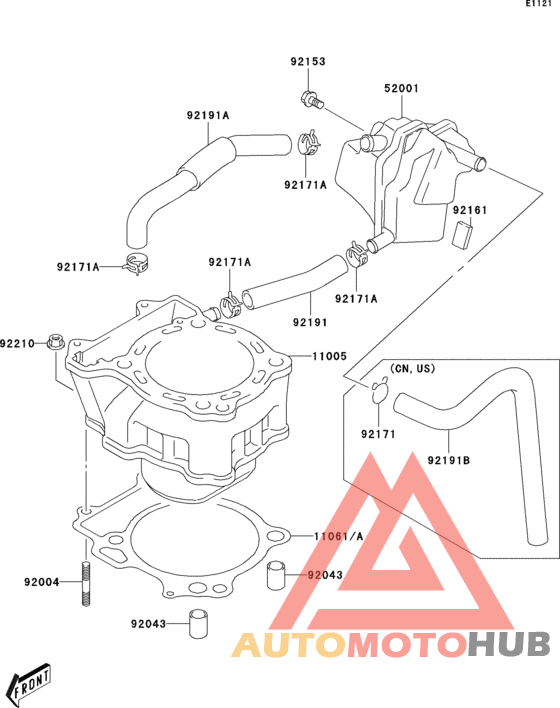 E1121

92153

52001

92191A

92171A

92161

92171A

92171A

92171A

92191

92210

11005

(CN, US)

92171

92191B

11061/A

92004

92043

92043

FRONT

AUTOMOTOHUB