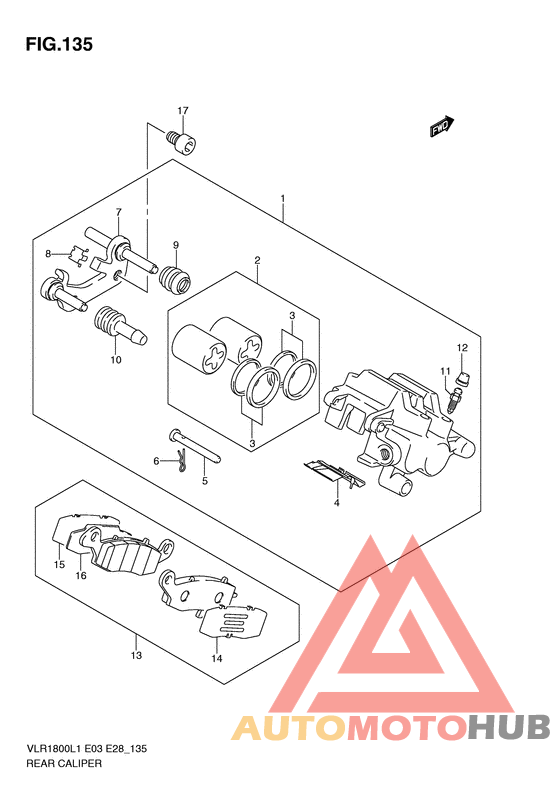 FIG.135

17

FWD

1

7

8

9

2

3

10

12

11

3

6

5

4

15

16

13

14

AUTOMOTOHUB

VLR1800L1 E03 E28_135
REAR CALIPER