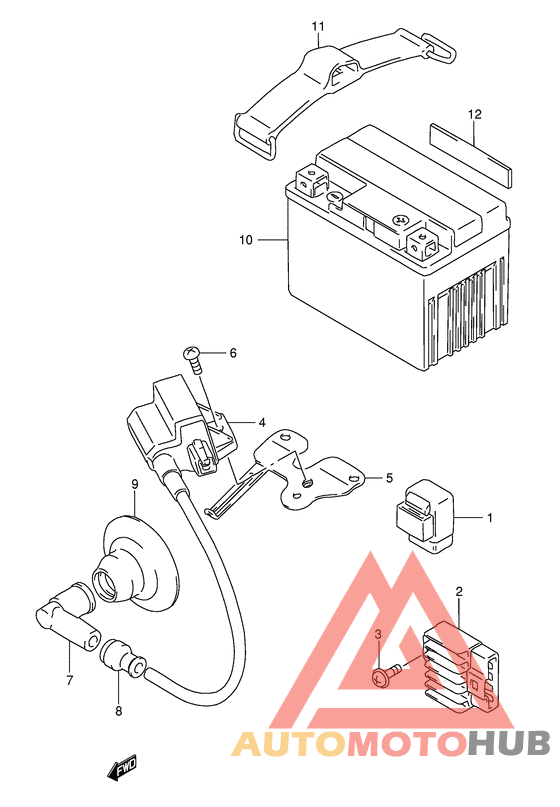 11
12
10
6
4
5
9
1
2
3
7
8
AUTOMOTOHUB
FWD