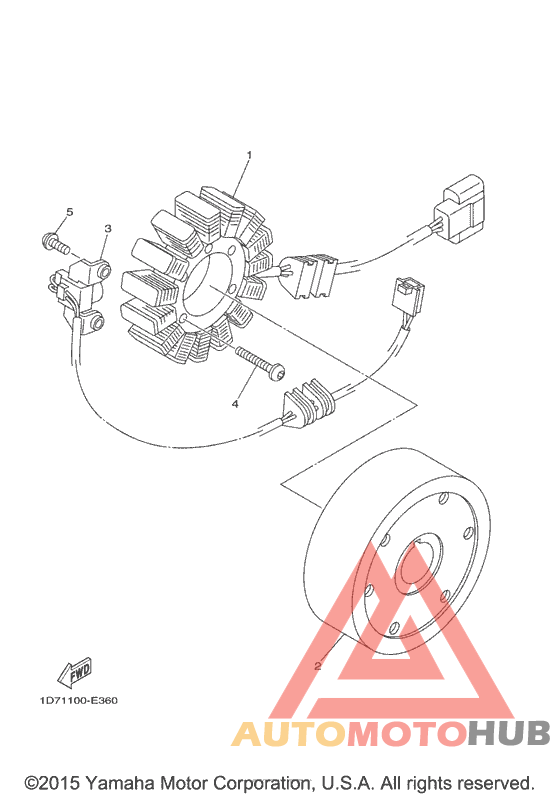 1
5
3
4
2
FWD
1D71100-E360
AUTOMOTOHUB
©2015 Yamaha Motor Corporation, U.S.A. All rights reserved.