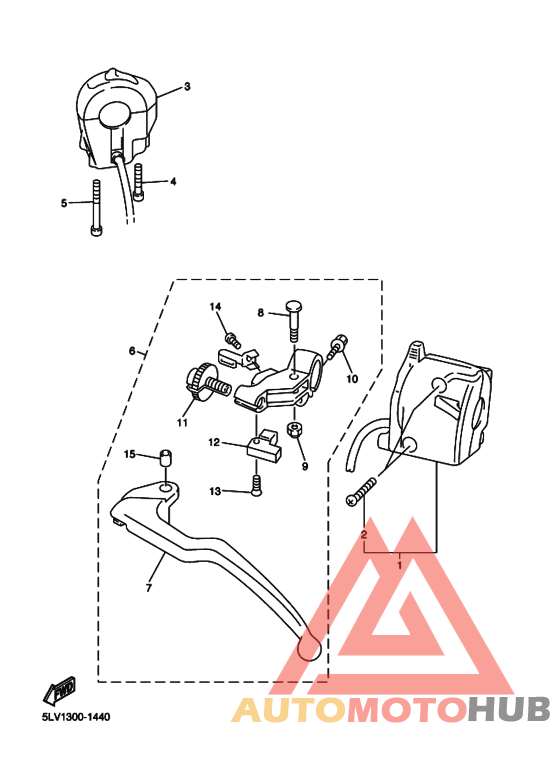 3
4
5
14
8
6
10
11
12
9
15
13
2
1
7
FWD
5LV1300-1440
AUTOMOTOHUB