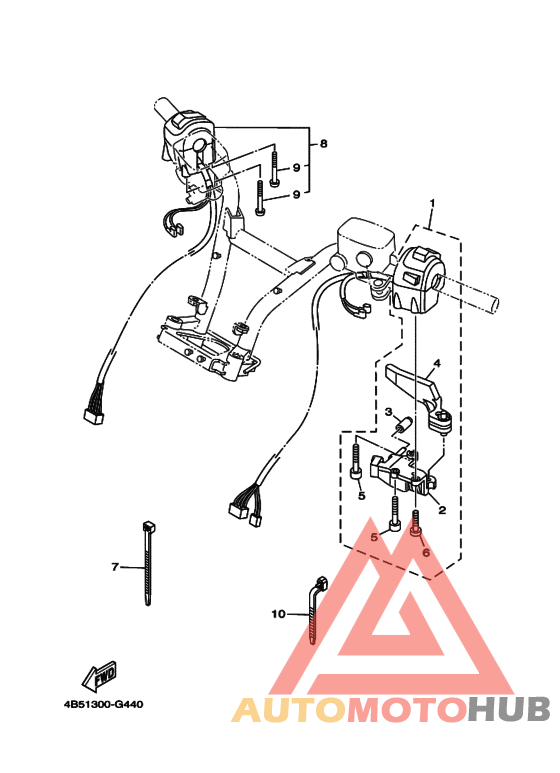 8
9
9
1
4
3
5
2
5
6
7
10
FWD
4B51300-G440
AUTOMOTOHUB