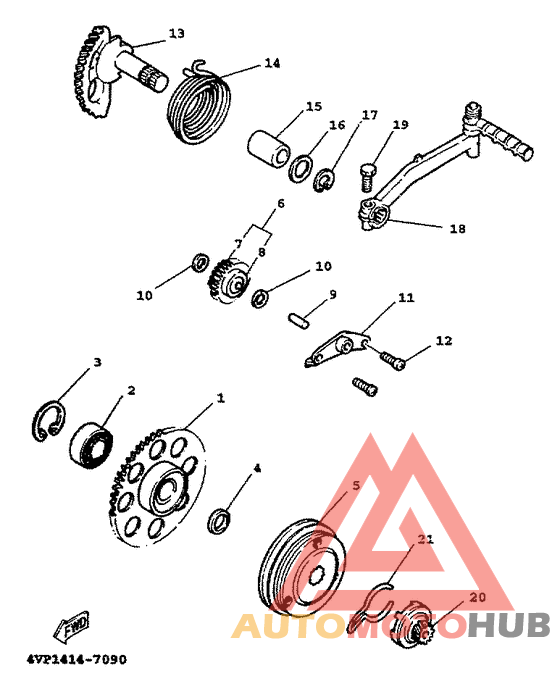 13
14
15
16
17
19
18
6
7
8
10
10
9
11
12
3
2
1
4
5
21
20
FWD
4VP1414-7090
AUTOMOTOHUB