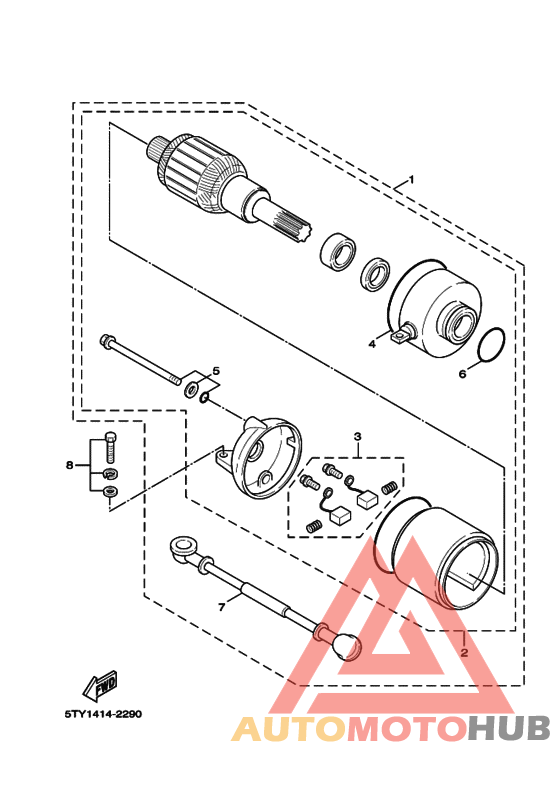 1
4
6
5
3
8
7
2
FWD
5TY1414-2290
AUTOMOTOHUB