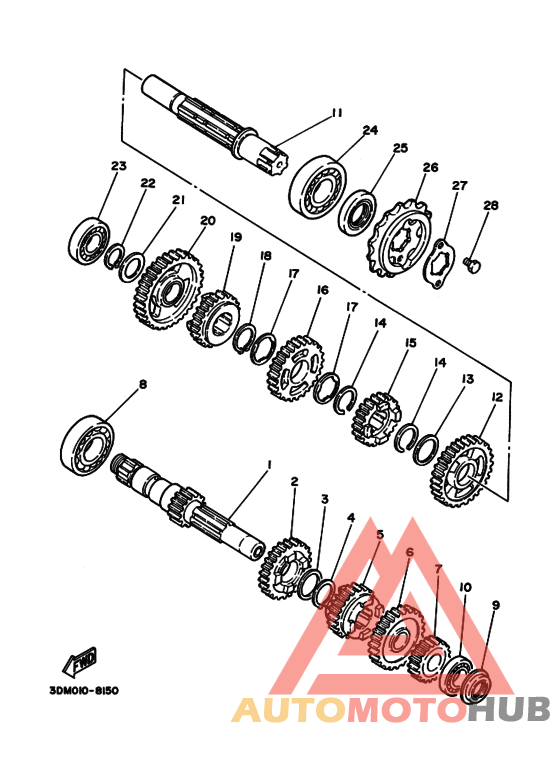 11
24
25
26
27
28
23
22
21
20
19
18
17
16
17
14
15
14
13
12
8
1
2
3
4
5
6
7
10
9
FWD
3DM010-8150
AUTOMOTOHUB