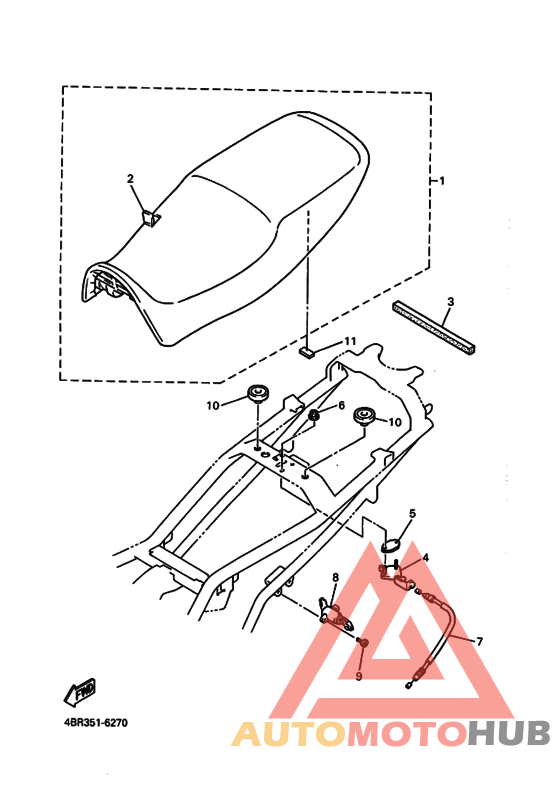 2
1
3
11
10
6
10
5
4
8
7
9
FWD
4BR351-6270
AUTOMOTOHUB