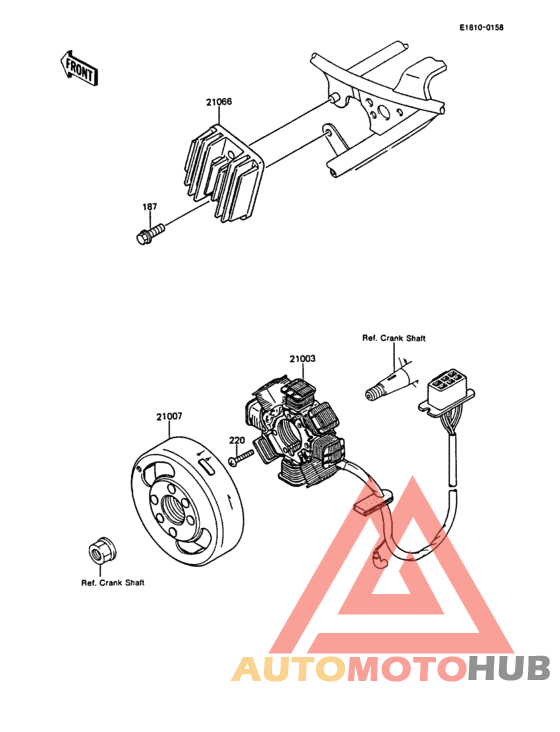 E1810-0158

FRONT

21066

187

Ref. Crank Shaft

21003

21007

220

Ref. Crank Shaft

AUTOMOTOHUB