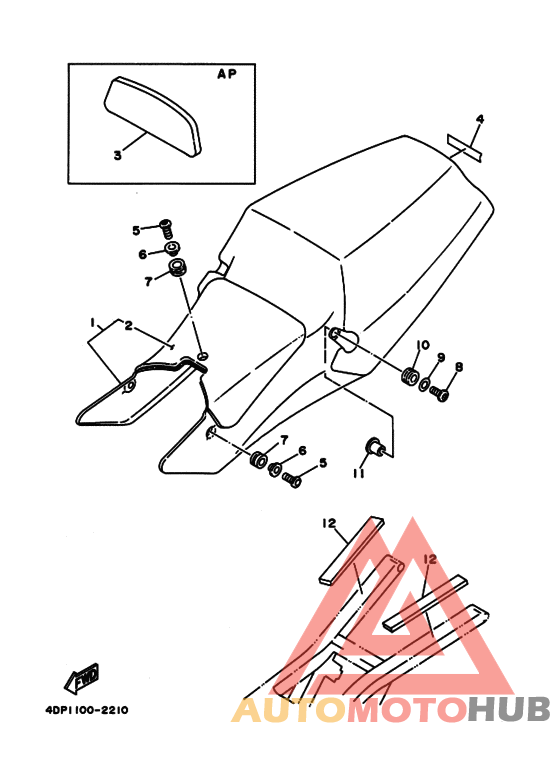 AP
3
4
5
6
7
1
2
10
9
8
7
6
5
11
12
12
FWD
4DP1100-2210
AUTOMOTOHUB