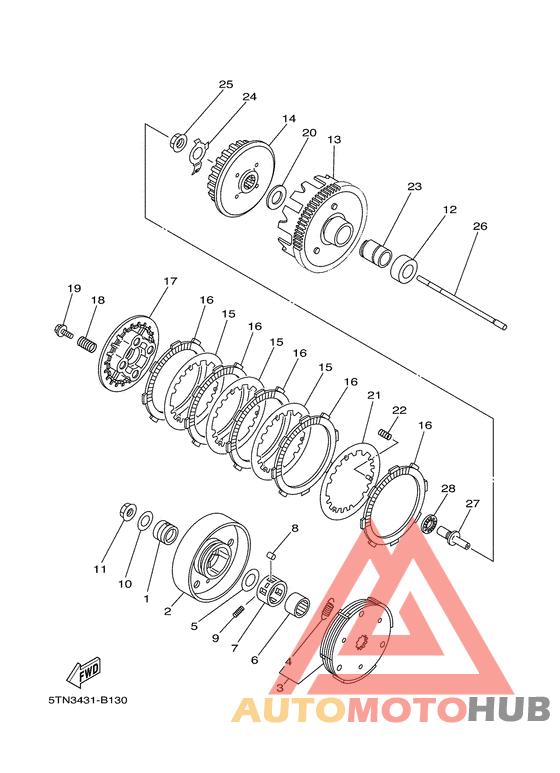 25
24
14
20
13
23
12
26
19
18
17
16
15
16
15
16
15
16
21
22
16
28
27
8
11
10
1
2
5
9
7
6
4
3
FWD
5TN3431-B130
AUTOMOTOHUB