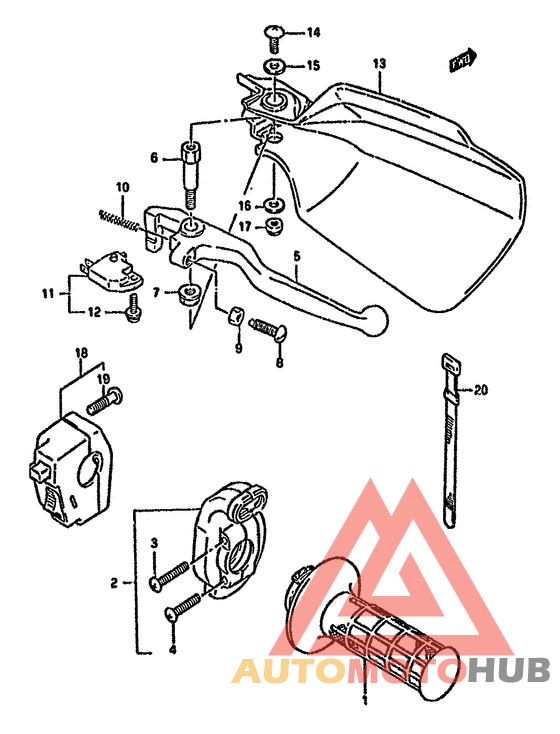 14
15
13
FWD
6
10
16
17
5
11
7
12
9
8
18
19
20
3
2
4
1
AUTOMOTOHUB