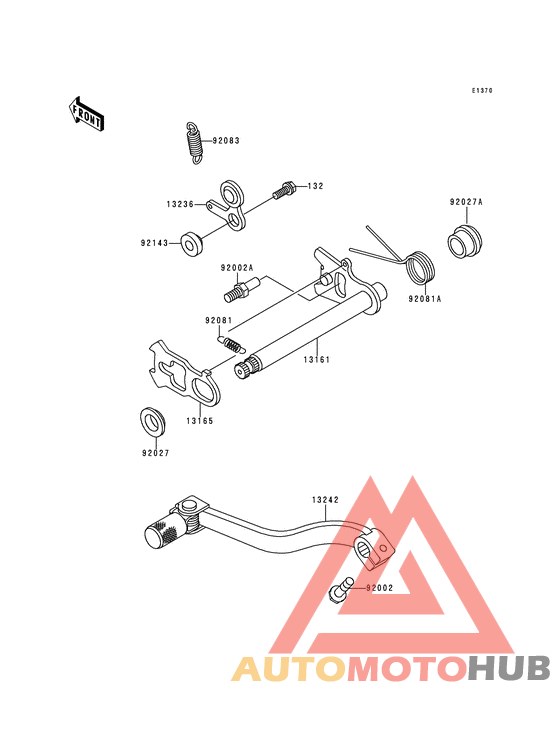 E1370

FRONT

92083

13236

132

92143

92027A

92002A

92081A

92081

13161

13165

92027

13242

92002

AUTOMOTOHUB