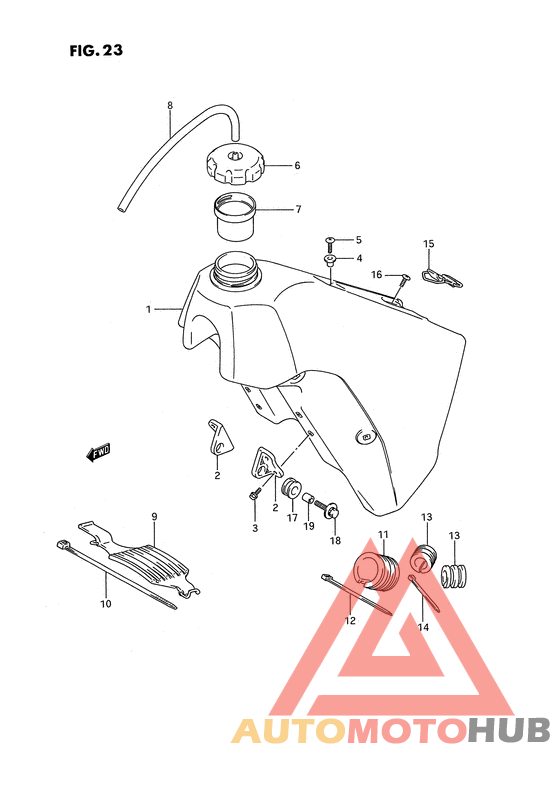 FIG. 23

8
6
7
5
4
15
16
1
FWD
2
2
3
17
19
18
9
10
11
13
13
12
14

AUTOMOTOHUB