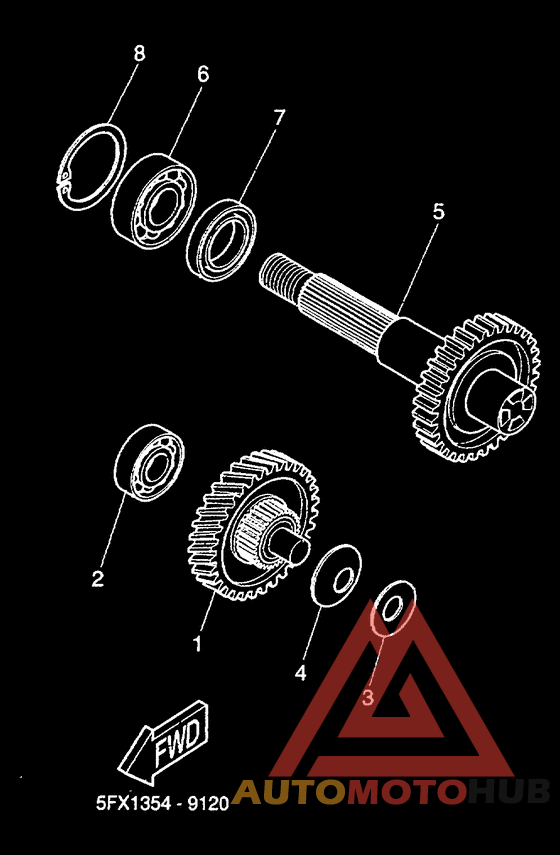 8
6
7
5
2
1
4
3
FWD
5FX1354 - 9120
AUTOMOTOHUB