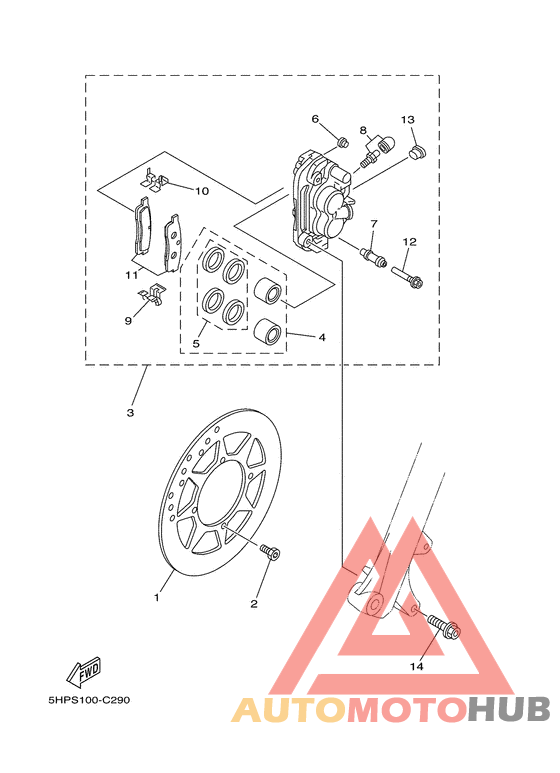 6
8
13
10
7
12
11
9
5
4
3
1
2
14
FWD
5HPS100-C290
AUTOMOTOHUB