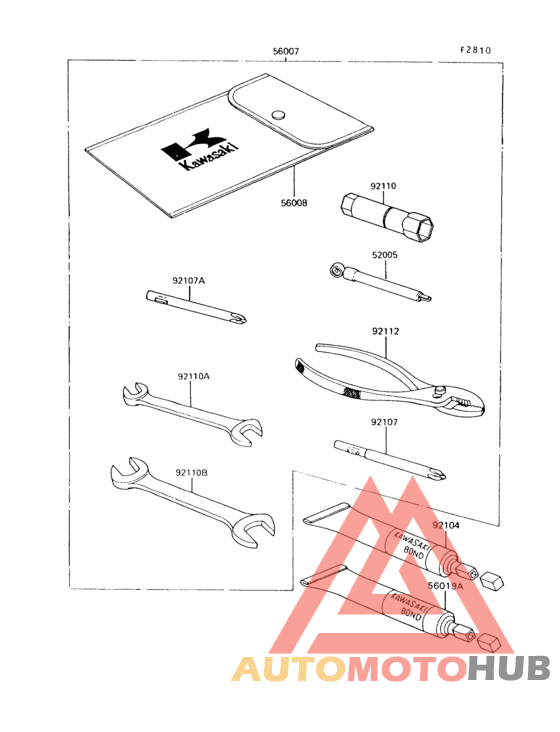 56007

F2810

Kawasaki

56008

92110

52005

92107A

92112

92110A

92107

92110B

92104

KAWASAKI BOND

56019A

KAWASAKI BOND

AUTOMOTOHUB