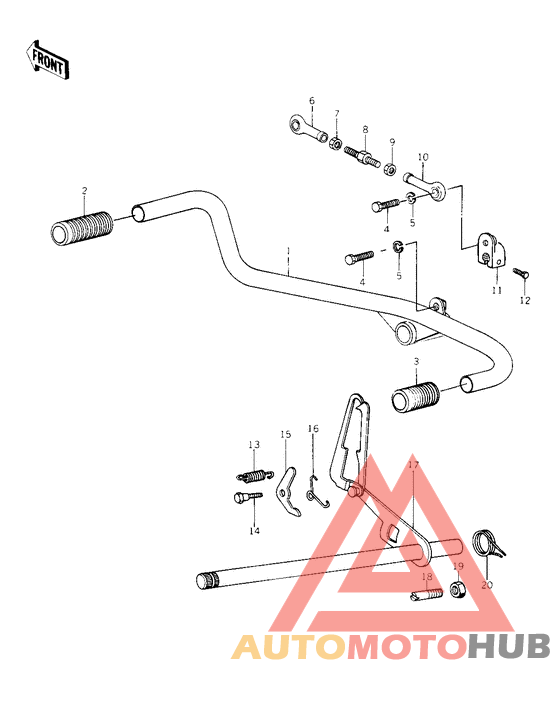 FRONT

6
7
8
9
10
2
4
5
1
4
5
11
12
3
13
15
16
17
14
18
19
20

AUTOMOTOHUB