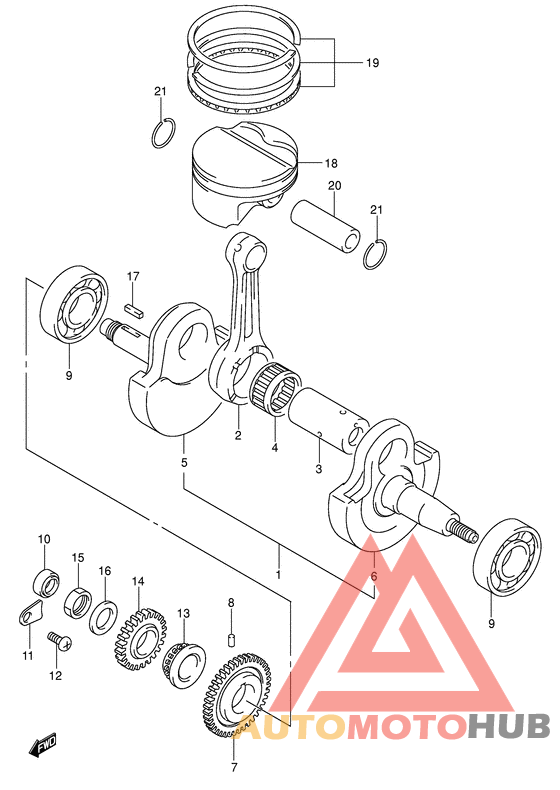 19
21
18
20
21
17
9
2
4
3
5
1
6
9
10
15
16
14
13
8
11
12
7
FWD
AUTOMOTOHUB