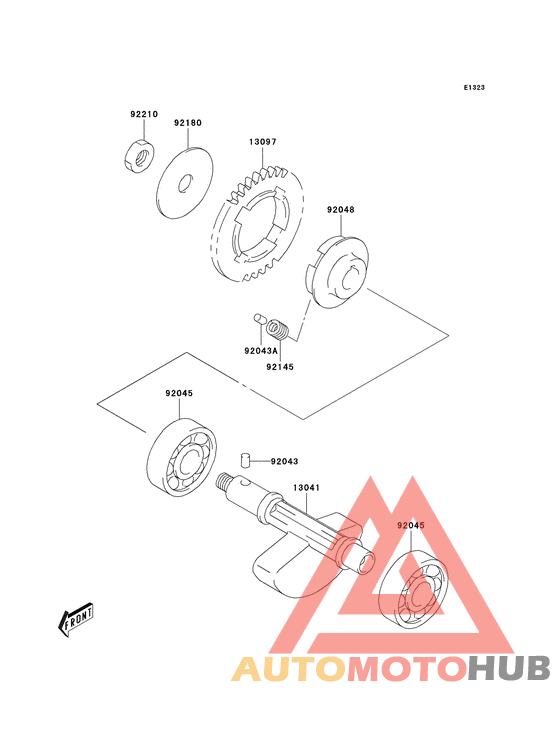 E1323

92210
92180
13097
92048
92043A
92145
92045
92043
13041
92045

FRONT

AUTOMOTOHUB