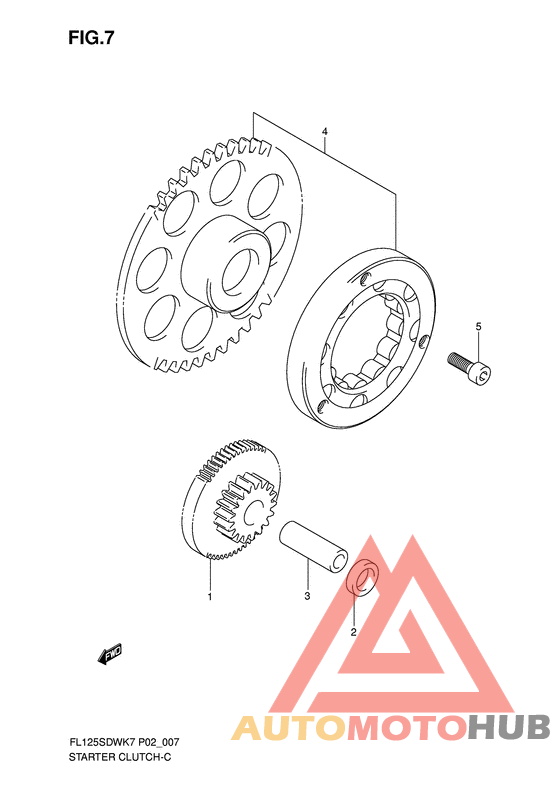 FIG.7

4

5

1

3

2

FWD

AUTOMOTOHUB

FL125SDWK7 P02_007
STARTER CLUTCH-C