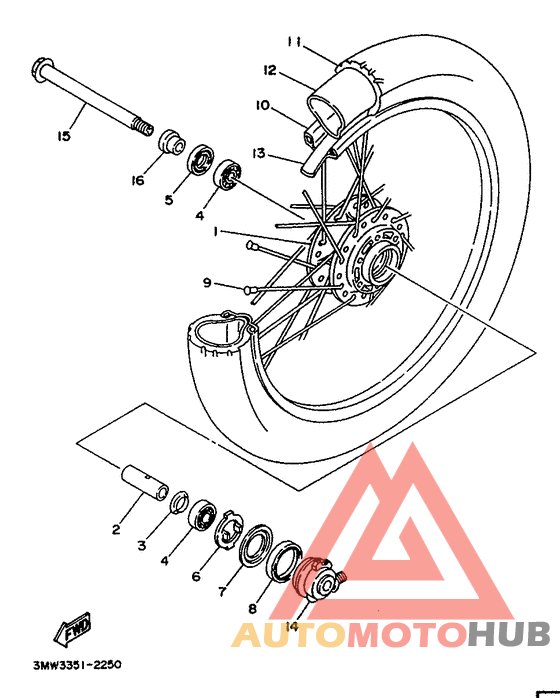 11
12
10
13
15
16
5
4
1
9
2
3
4
6
7
8
14
FWD
3MW3351-2250
AUTOMOTOHUB