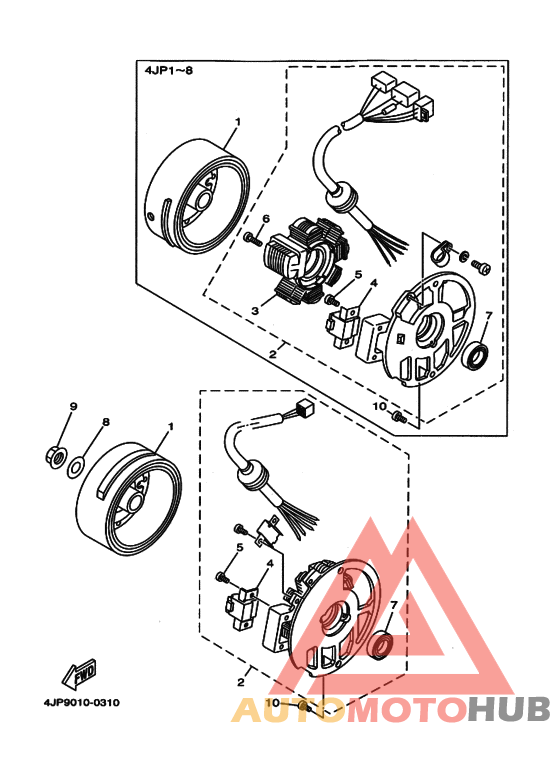 4JP1~8

1
6
5
4
3
7
2
10
9
8
1
5
4
7
2
10
FWD
4JP9010-0310

AUTOMOTOHUB